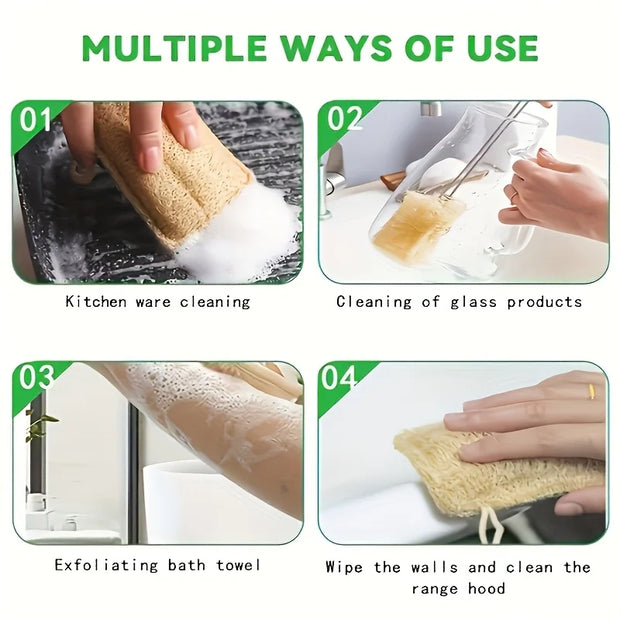 MULTIPLE WAYS OF USE

01

Kitchen ware cleaning

02

Cleaning of glass products

03

Exfoliating bath towel

04

Wipe the walls and clean the range hood